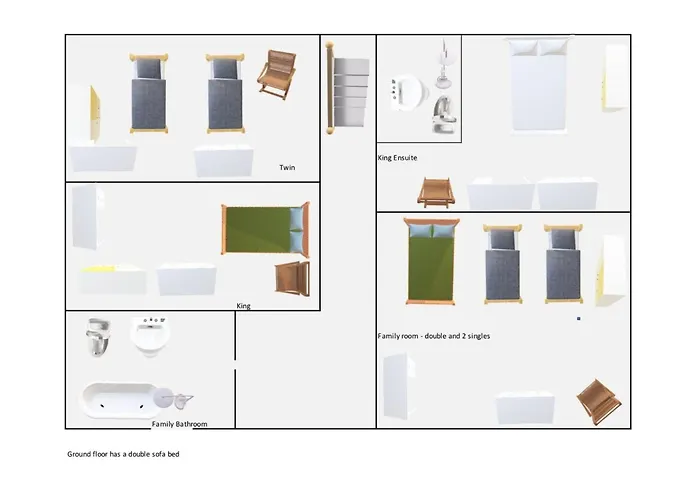 Twin

King Ensuite

King

Family room - double and 2 singles

Family Bathroom

Ground floor has a double sofa bed